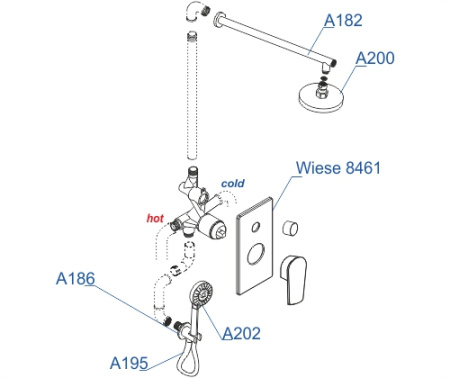 A182
A200
Wiese 8461
cold
hot
A186
A202
A195