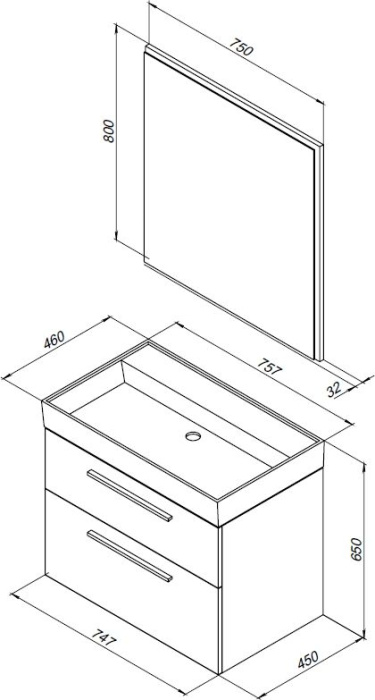 750
800
460
757
32
650
747
450